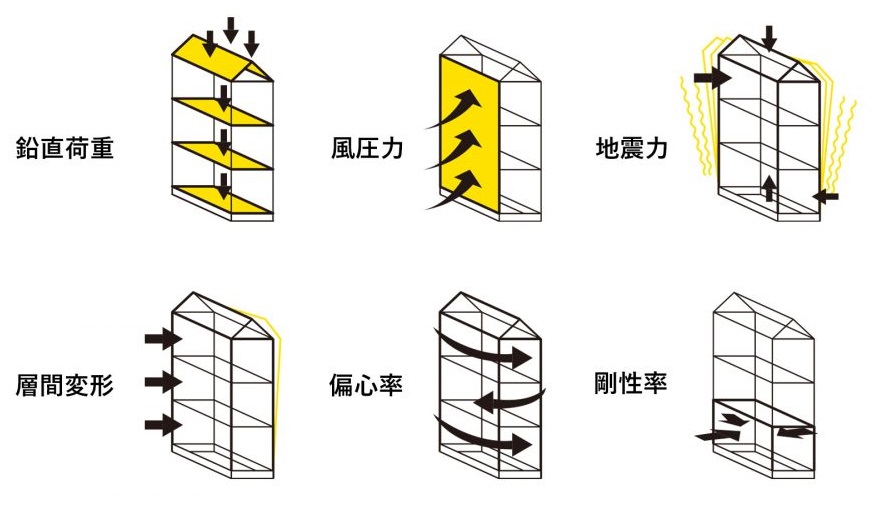 鉛直荷重

風圧力

地震力

層間変形

偏心率

剛性率